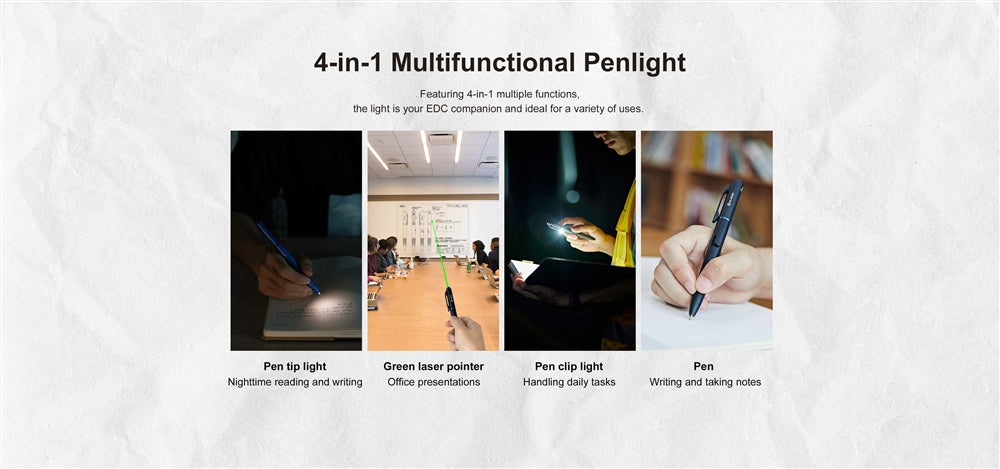 4-in-1 Multifunctional Penlight

Featuring 4-in-1 multiple functions, the light is your EDC companion and ideal for a variety of uses.

Pen tip light
Nighttime reading and writing

Green laser pointer
Office presentations

Pen clip light
Handling daily tasks

Pen
Writing and taking notes