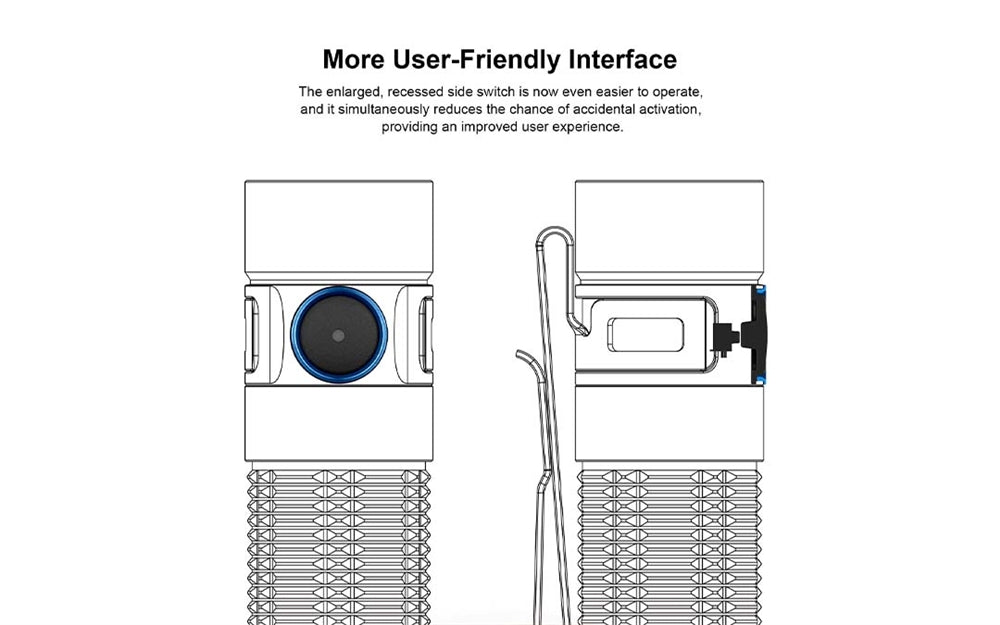 More User-Friendly Interface

The enlarged, recessed side switch is now even easier to operate, and it simultaneously reduces the chance of accidental activation, providing an improved user experience.