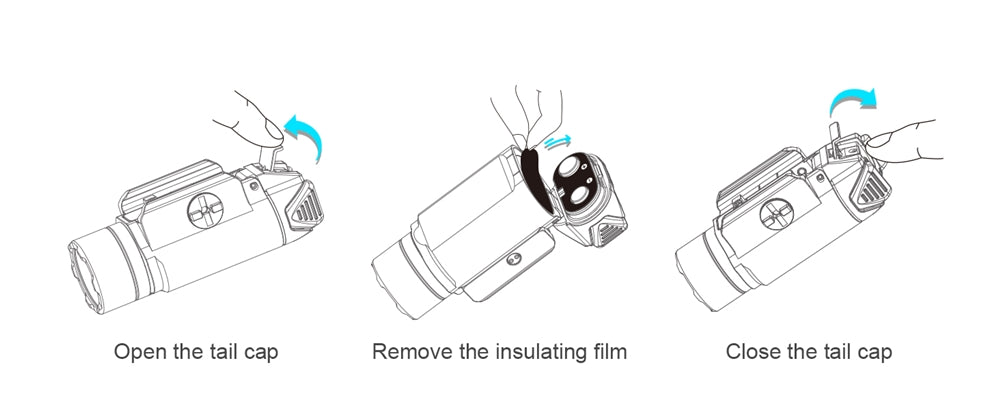 Open the tail cap

Remove the insulating film

Close the tail cap