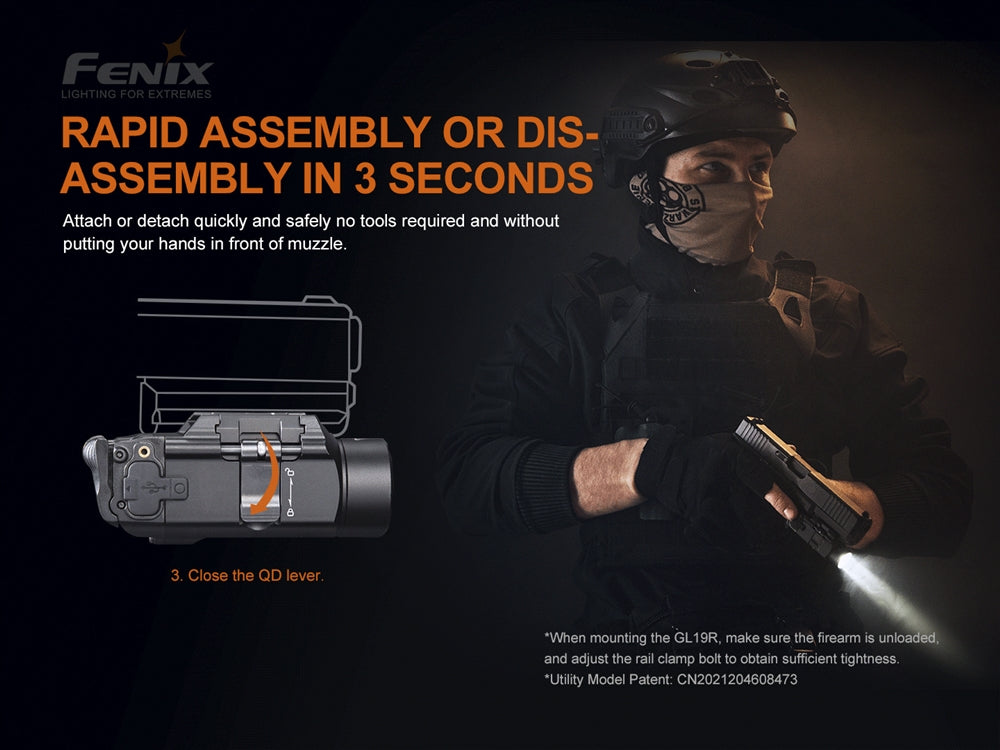 FENIX
LIGHTING FOR EXTREMES

RAPID ASSEMBLY OR DIS-ASSEMBLY IN 3 SECONDS

Attach or detach quickly and safely no tools required and without putting your hands in front of muzzle.

3. Close the QD lever.

*When mounting the GL19R, make sure the firearm is unloaded, and adjust the rail clamp bolt to obtain sufficient tightness.
*Utility Model Patent: CN2021204608473